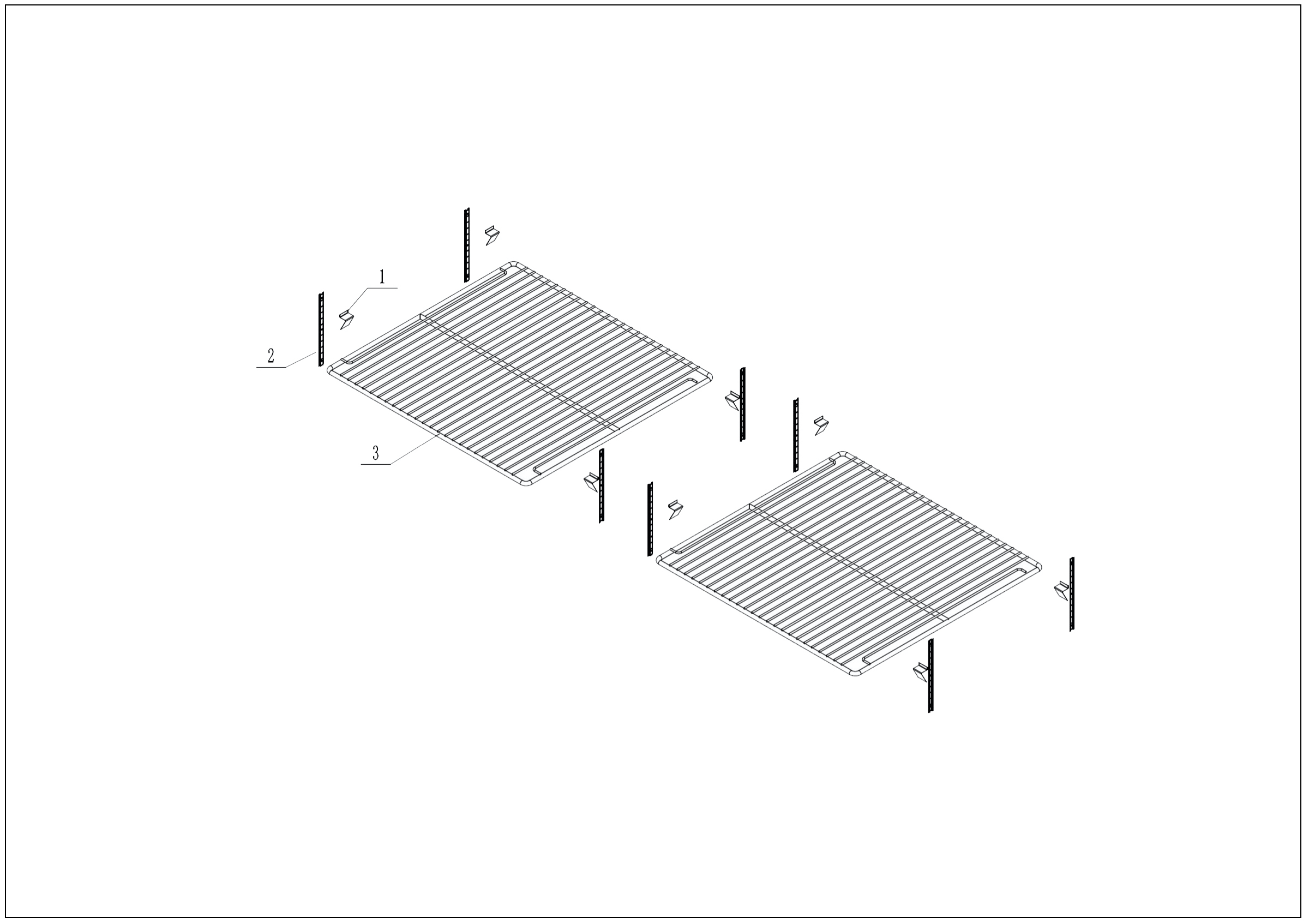 1
2
3